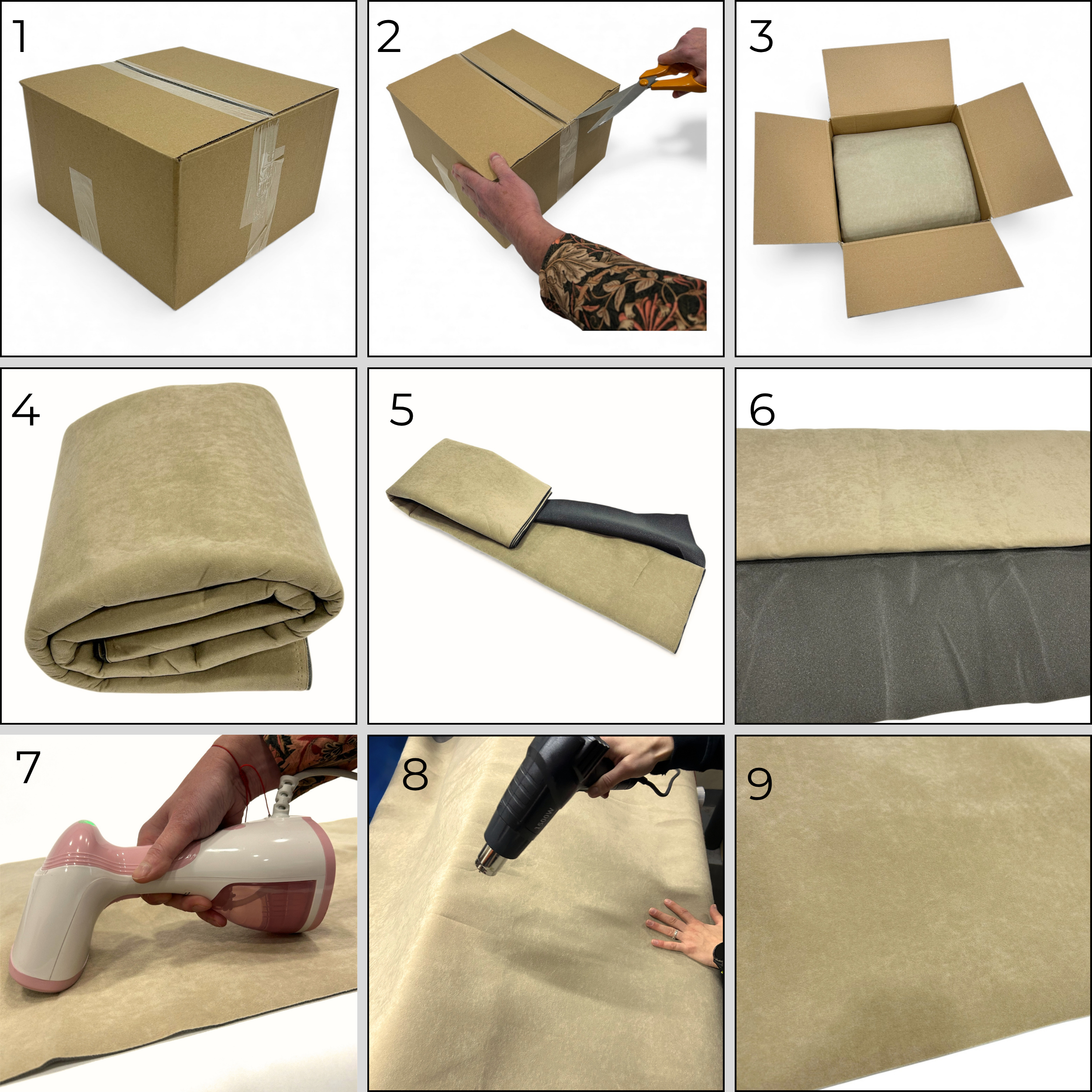 1

2

3

4

5

6

7

8

1500W

9